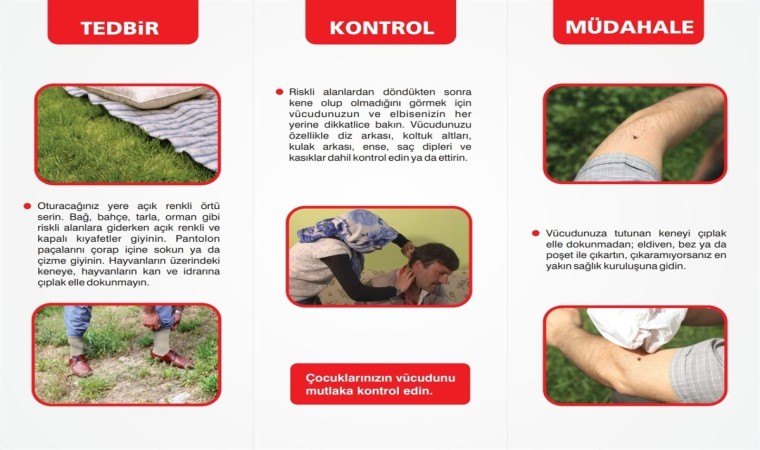 TEDBİR

Oturacağınız yere açık renkli örtü serin. Bağ, bahçe, tarla, orman gibi riskli alanlara giderken açık renkli ve kapalı kıyafetler giyinin. Pantolon paçalarını çorap içine sokun ya da çizme giyinin. Hayvanların üzerindeki keneye, hayvanların kan ve idrarına çıplak elle dokunmayın.

KONTROL

Riskli alanlardan döndükten sonra kene olup olmadığını görmek için vücudunuzun ve elbisenizin her yerine dikkatlice bakın. Vücudunuzu özellikle diz arkası, koltuk altları, kulak arkası, ense, saç dipleri ve kasıklar dahil kontrol edin ya da ettirin.

Çocuklarınızın vücudunu mutlaka kontrol edin.

MÜDAHALE

Vücudunuza tutunan keneyi çıplak elle dokunmadan; eldiven, bez ya da poşet ile çıkartın, çıkaramıyorsanız en yakın sağlık kuruluşuna gidin.